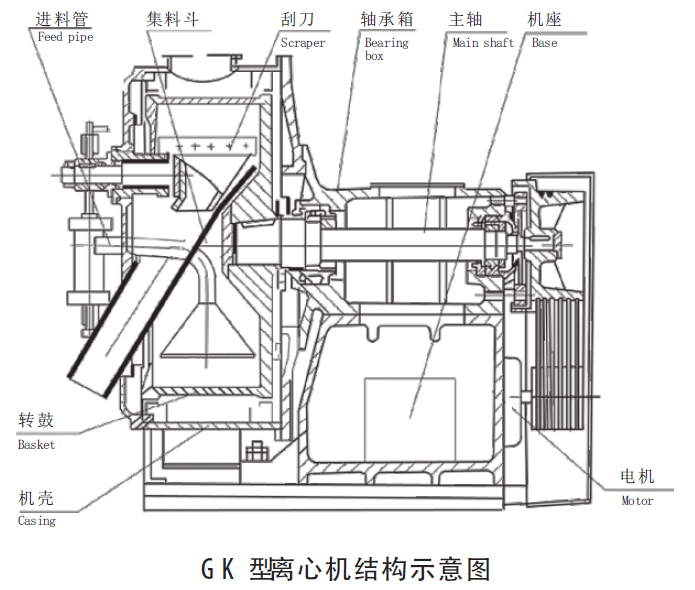 进料管
Feed pipe

集料斗

刮刀
Scraper

轴承箱
Bearing box

主轴
Main shaft

机座
Base

转鼓
Basket

机壳
Casing

电机
Motor

GK 型离心机结构示意图